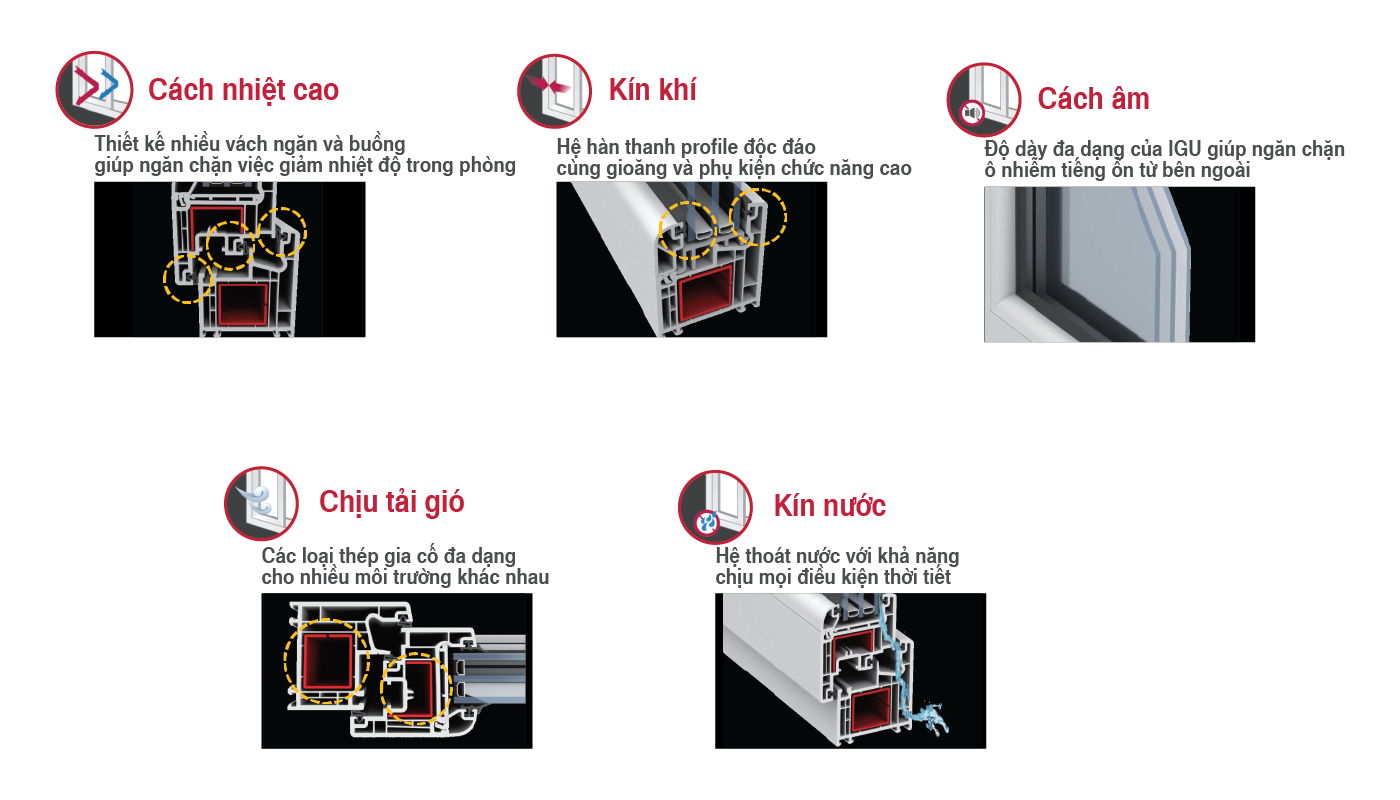 Cách nhiệt cao

Thiết kế nhiều vách ngăn và buồng giúp ngăn chặn việc giảm nhiệt độ trong phòng

Kín khí

Hệ hàn thanh profile độc đáo cùng gioăng và phụ kiện chức năng cao

Cách âm

Độ dày đa dạng của IGU giúp ngăn chặn ô nhiễm tiếng ồn từ bên ngoài

Chịu tải gió

Các loại thép gia cố đa dạng cho nhiều môi trường khác nhau

Kín nước

Hệ thoát nước với khả năng chịu mọi điều kiện thời tiết